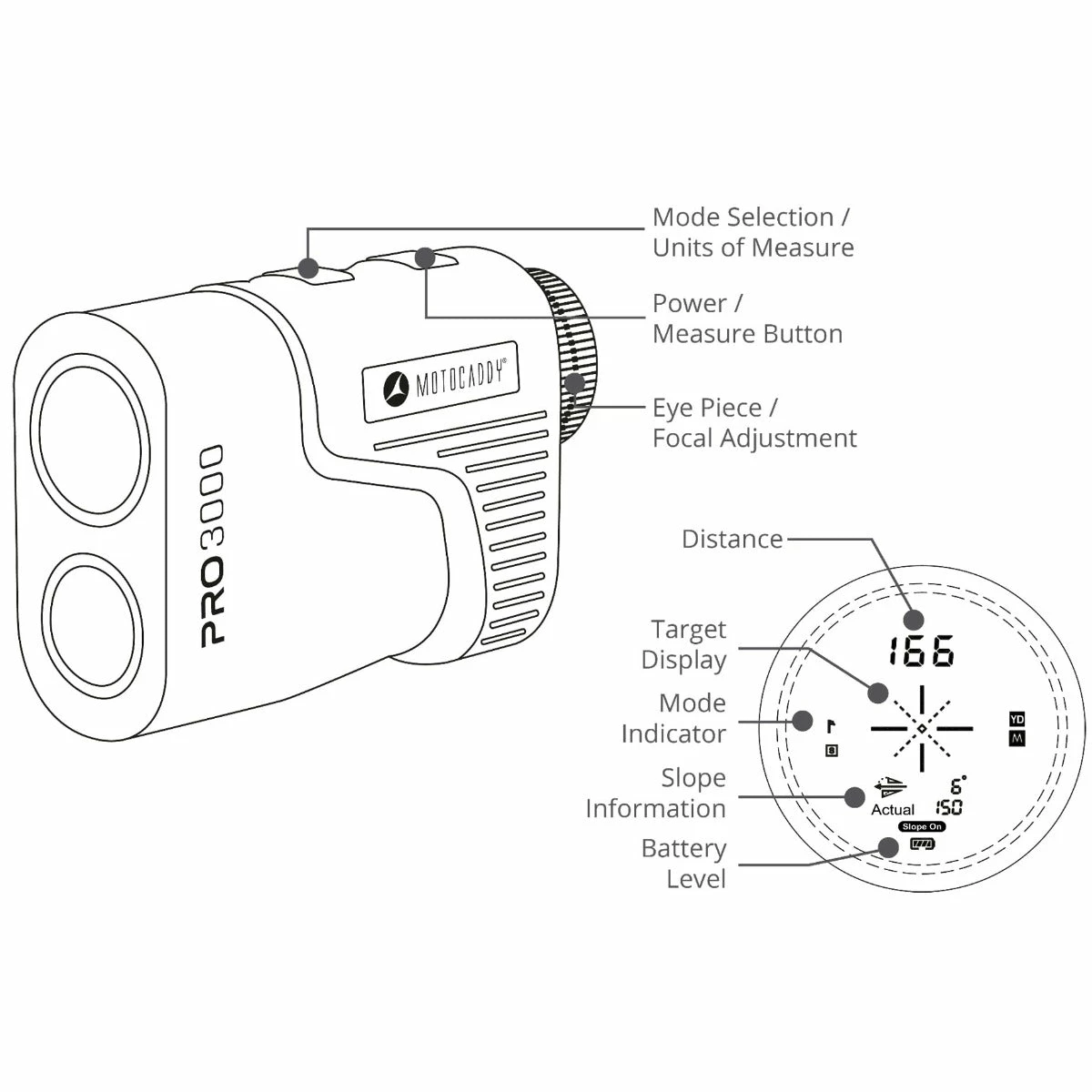 Mode Selection / Units of Measure

Power / Measure Button

Eye Piece / Focal Adjustment

MOTOCADDY®

PRO3000

Distance

Target Display

Mode Indicator

Slope Information

Battery Level

166

YD
M

6°
Actual 150
Slope On